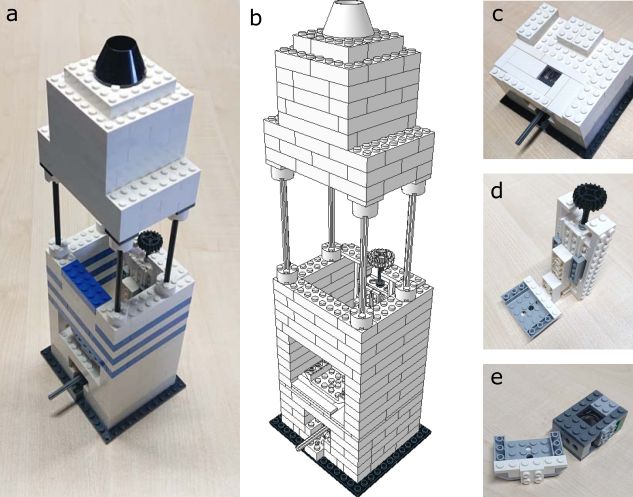 a
b
c
d
e